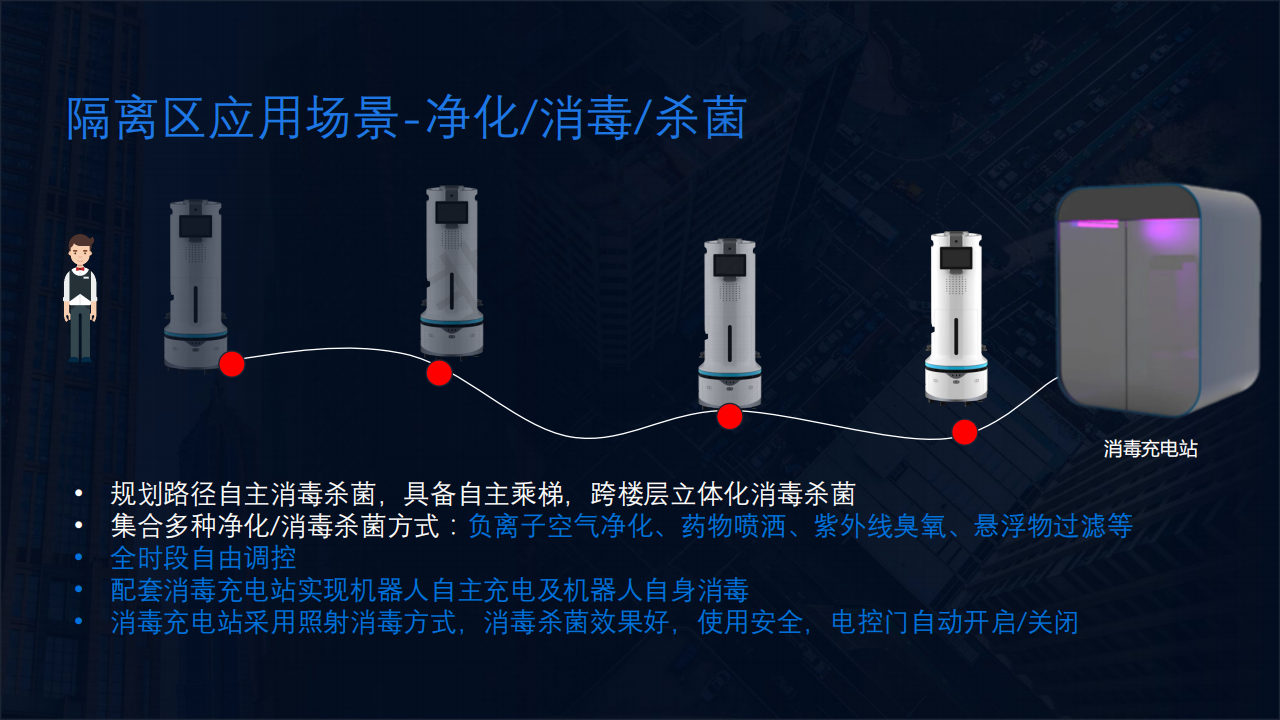 隔离区应用场景-净化/消毒/杀菌

消毒充电站

• 规划路径自主消毒杀菌，具备自主乘梯，跨楼层立体化消毒杀菌
• 集合多种净化/消毒杀菌方式：负离子空气净化、药物喷洒、紫外线臭氧、悬浮物过滤等
• 全时段自由调控
• 配套消毒充电站实现机器人自主充电及机器人自身消毒
• 消毒充电站采用照射消毒方式，消毒杀菌效果好，使用安全，电控门自动开启/关闭